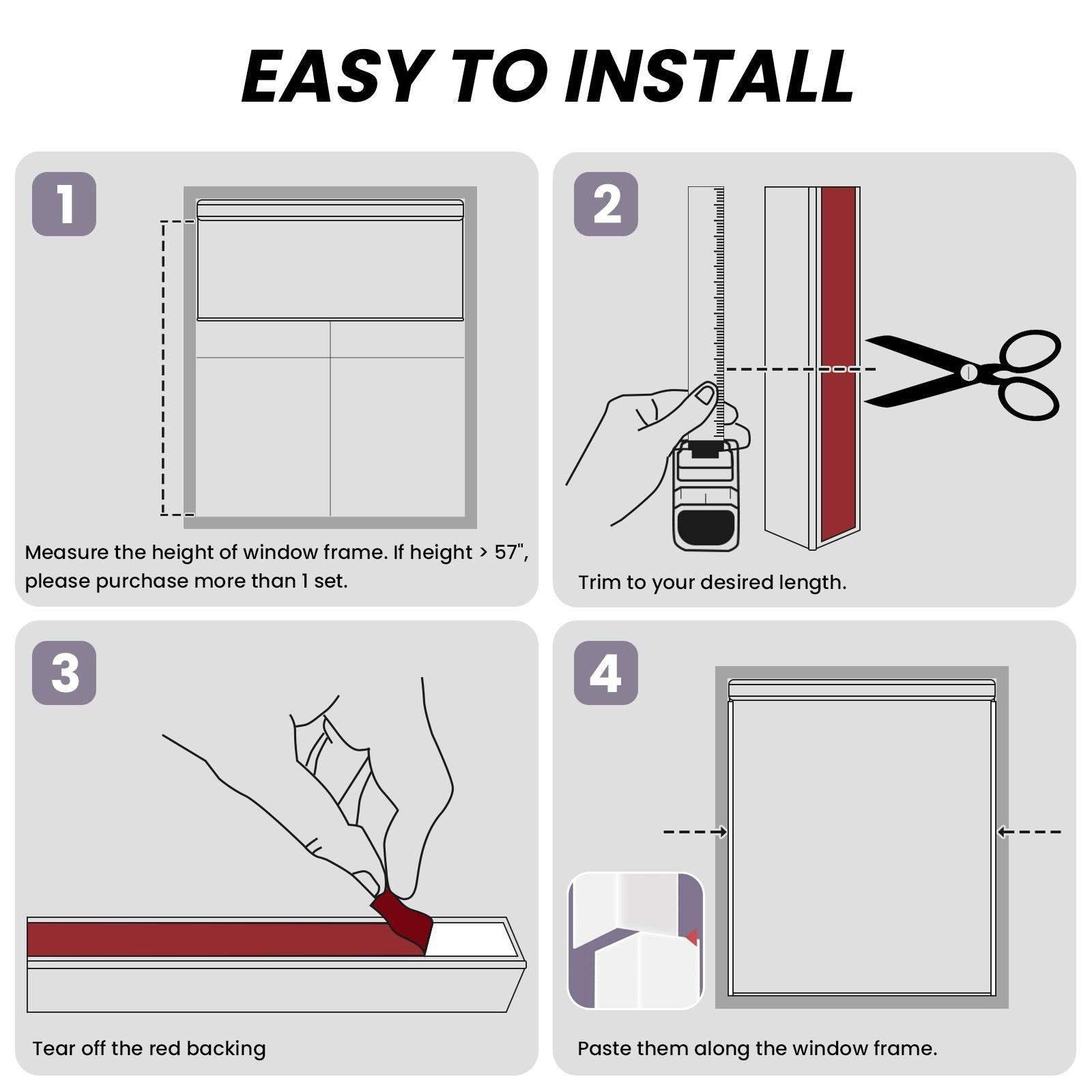 EASY TO INSTALL

1

Measure the height of window frame. If height > 57", please purchase more than 1 set.

2

Trim to your desired length.

3

Tear off the red backing

4

Paste them along the window frame.