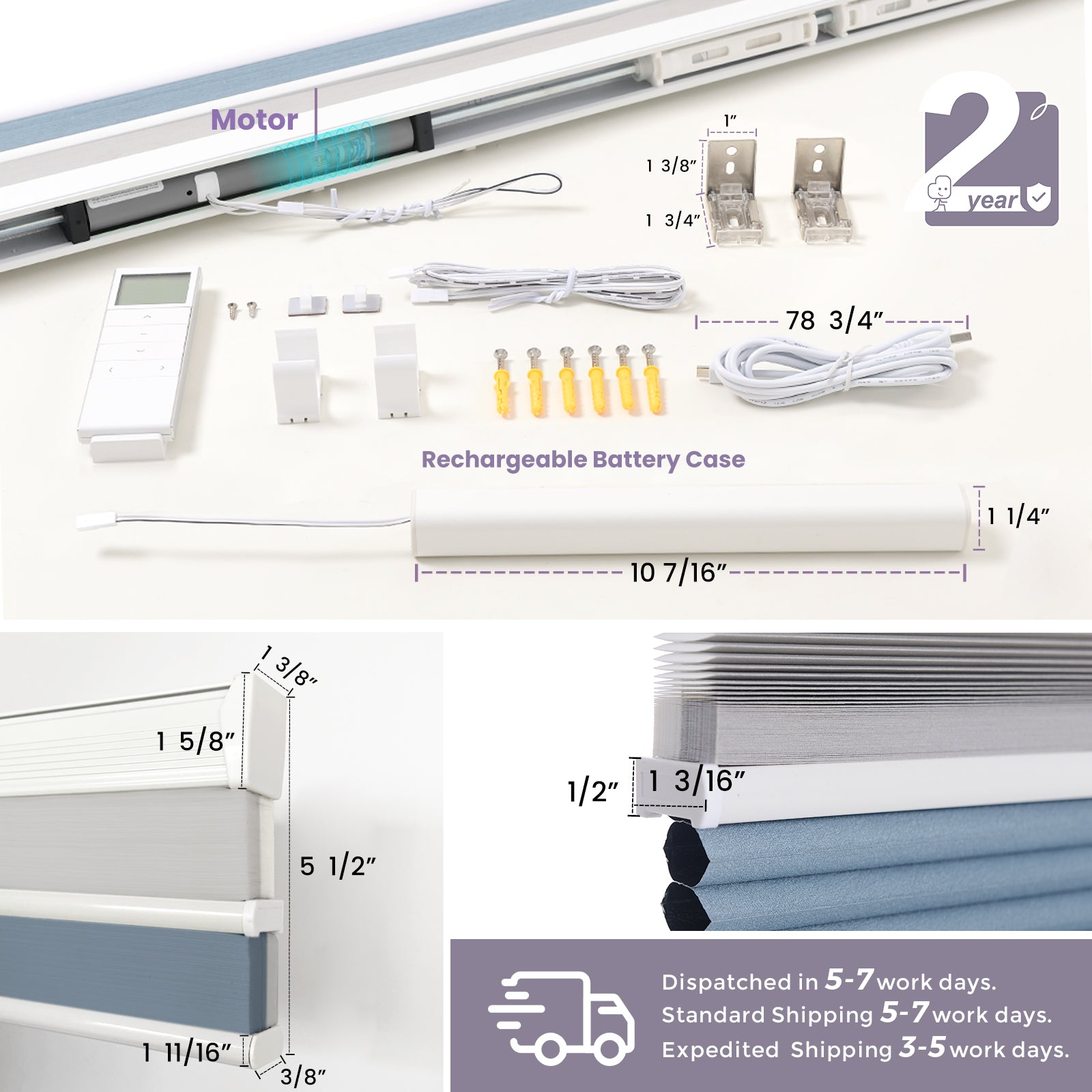 Motor

1″

1 3/8″

1 3/4″

2 year

78 3/4″

Rechargeable Battery Case

1 1/4″

10 7/16″

1 3/8″

1 5/8″

5 1/2″

1 11/16″

3/8″

1/2″

1 3/16″

Dispatched in 5-7 work days.
Standard Shipping 5-7 work days.
Expedited Shipping 3-5 work days.