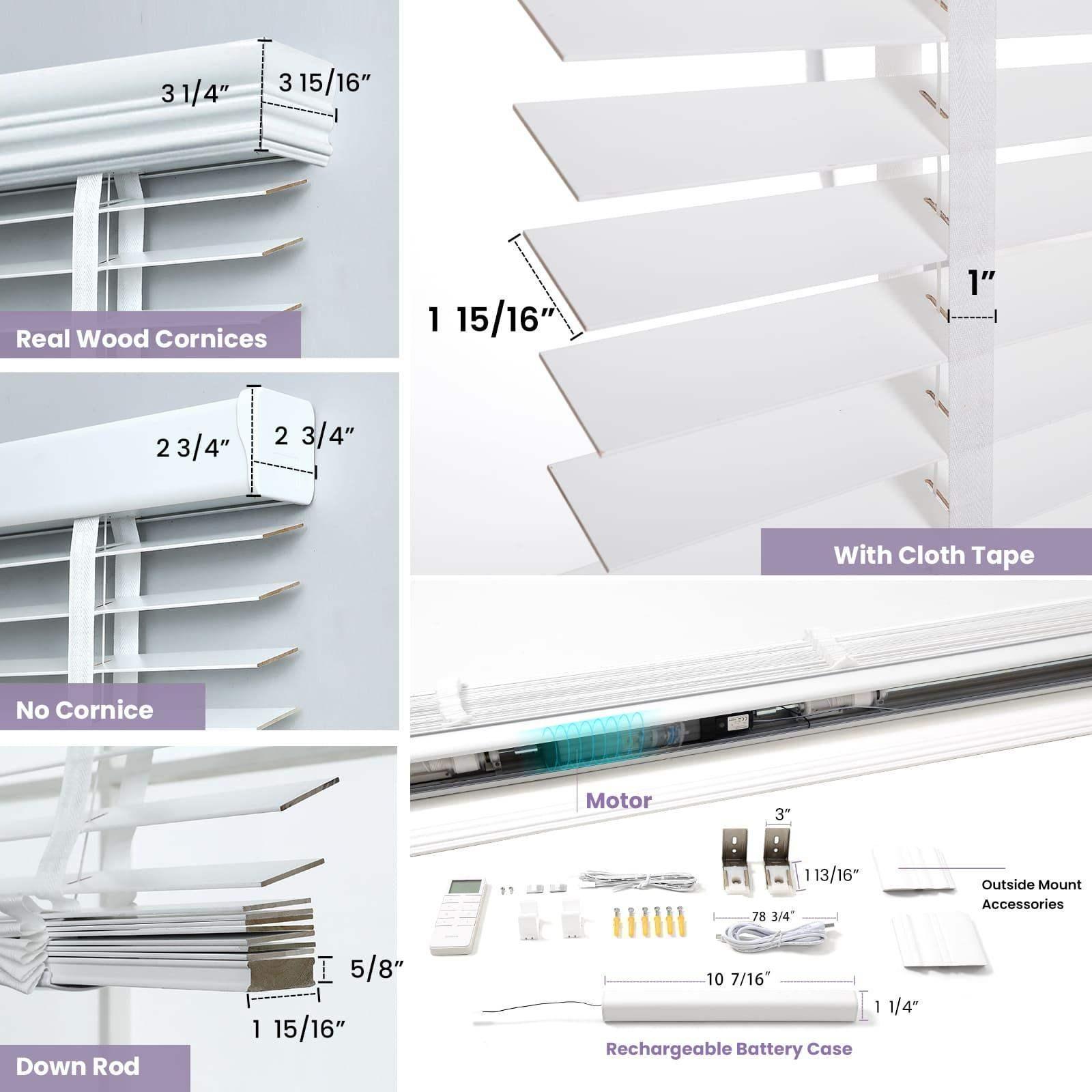 3 1/4″
3 15/16″

Real Wood Cornices

2 3/4″
2 3/4″

No Cornice

5/8″
1 15/16″

Down Rod

1 15/16″
1″

With Cloth Tape

Motor

3″
1 13/16″
78 3/4″
Outside Mount Accessories
10 7/16″
1 1/4″

Rechargeable Battery Case