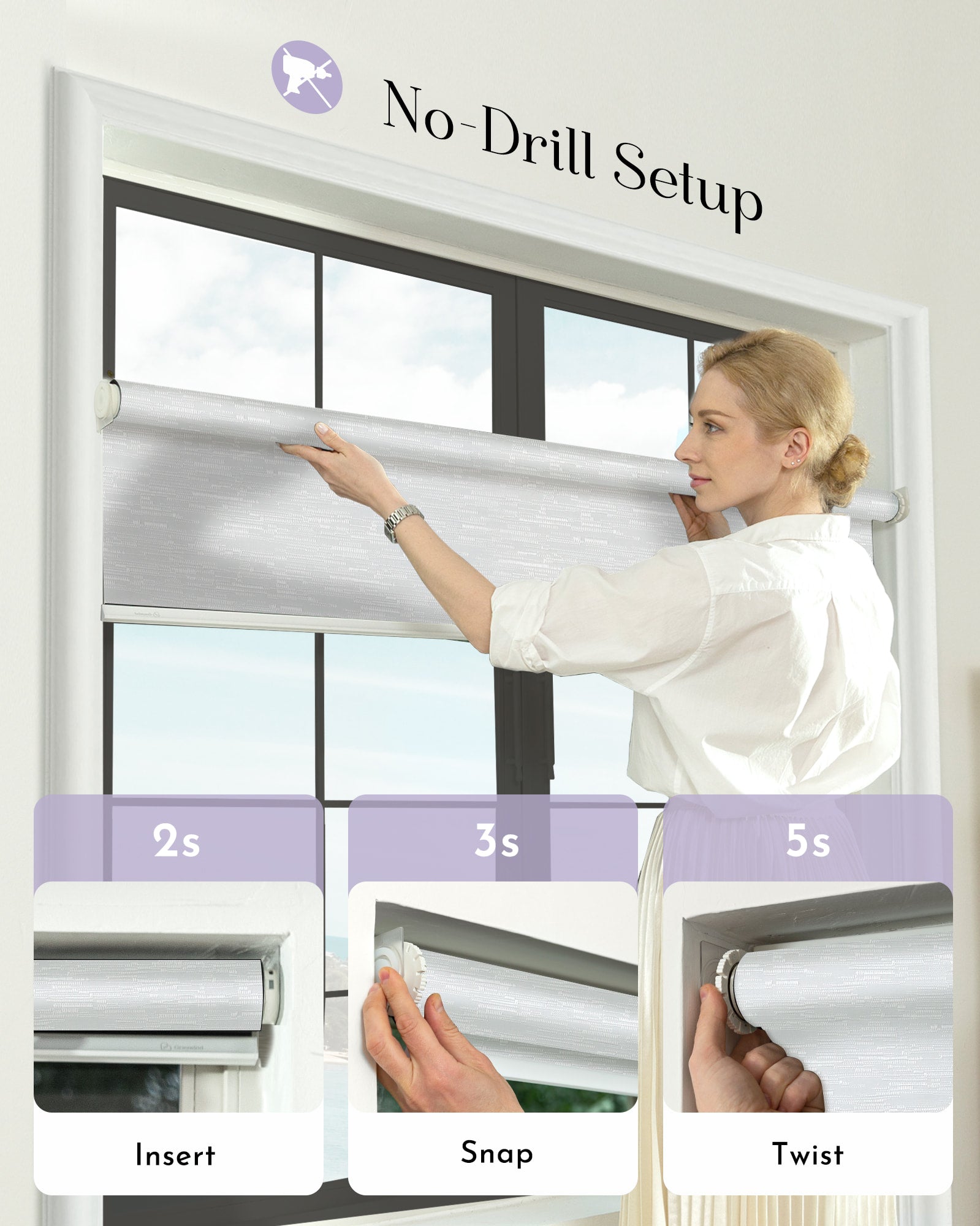 No-Drill Setup

2s

Insert

3s

Snap

5s

Twist