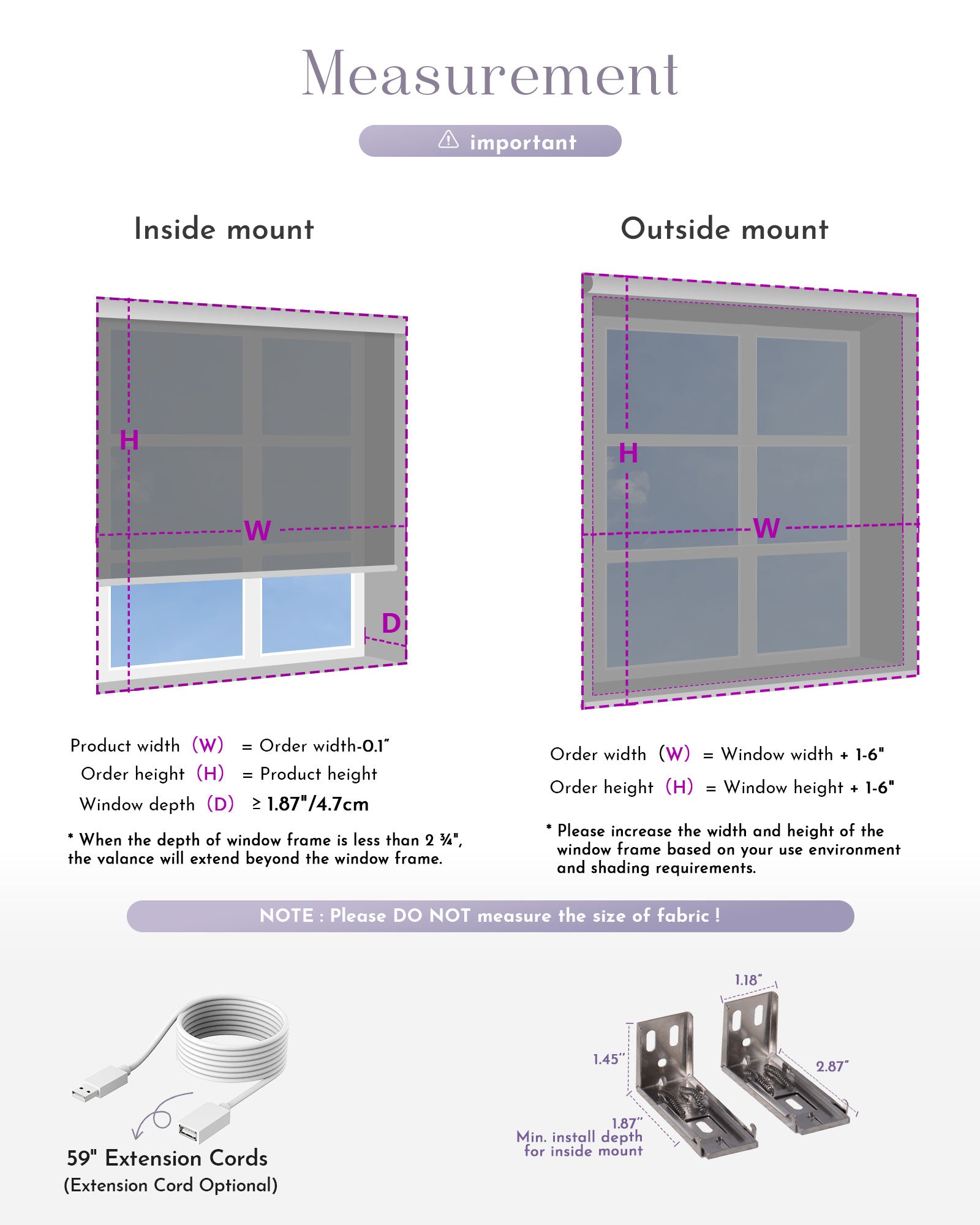 Measurement

important

Inside mount

H

W

D

Product width (W) = Order width-0.1"

Order height (H) = Product height

Window depth (D) ≥ 1.87"/4.7cm

* When the depth of window frame is less than 2 ¾", the valance will extend beyond the window frame.

Outside mount

H

W

Order width (W) = Window width + 1-6"

Order height (H) = Window height + 1-6"

* Please increase the width and height of the window frame based on your use environment and shading requirements.

NOTE : Please DO NOT measure the size of fabric !

59" Extension Cords

(Extension Cord Optional)

1.18"

1.45"

2.87"

1.87"

Min. install depth for inside mount