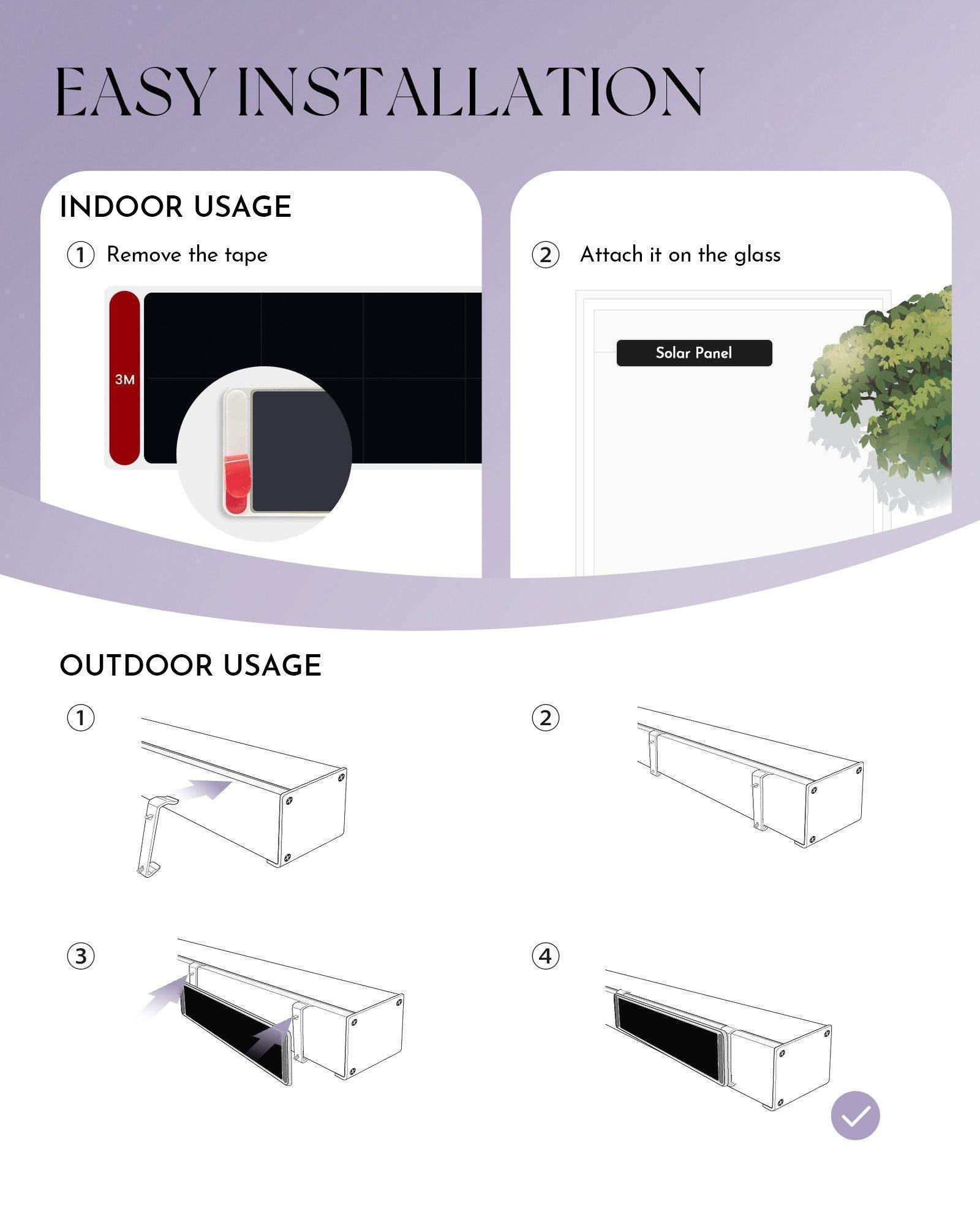 EASY INSTALLATION

INDOOR USAGE

① Remove the tape

3M

② Attach it on the glass

Solar Panel

OUTDOOR USAGE

①

②

③

④